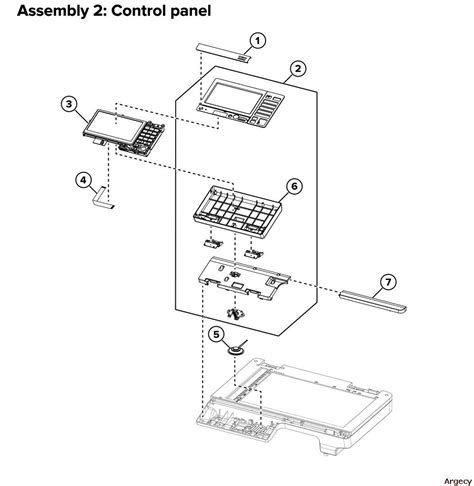 Assembly 2: Control panel

1

2

3

4

6

7

5

Argecy