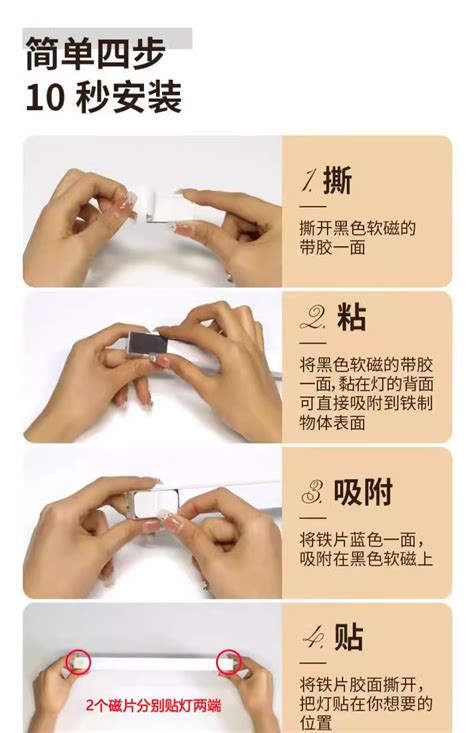 简单四步
10 秒安装

1. 撕
撕开黑色软磁的带胶一面

2. 粘
将黑色软磁的带胶一面，黏在灯的背面可直接吸附到铁制物体表面

3. 吸附
将铁片蓝色一面，吸附在黑色软磁上

4. 贴
将铁片胶面撕开，把灯贴在你想要的位置

2个磁片分别贴灯两端