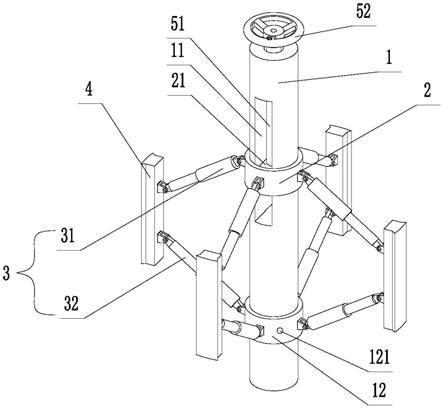 52
51
11
1
21
2
4
31
3
32
121
12