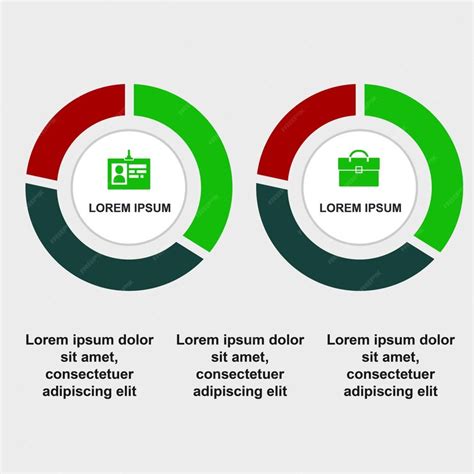 LOREM IPSUM

LOREM IPSUM

Lorem ipsum dolor sit amet, consectetuer adipiscing elit

Lorem ipsum dolor sit amet, consectetuer adipiscing elit

Lorem ipsum dolor sit amet, consectetuer adipiscing elit