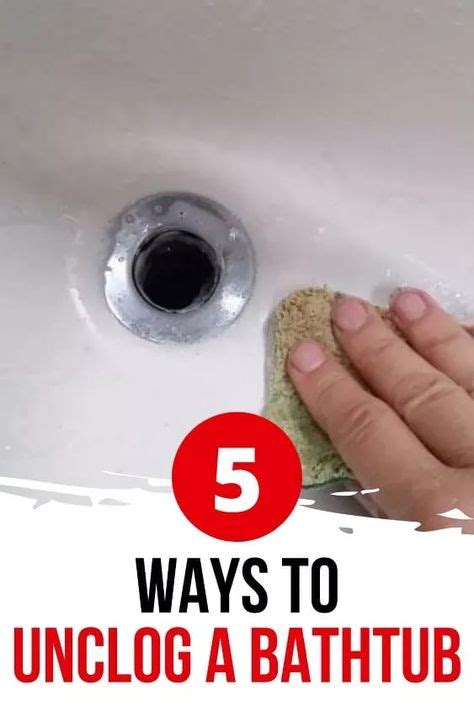 5

WAYS TO
UNCLOG A BATHTUB