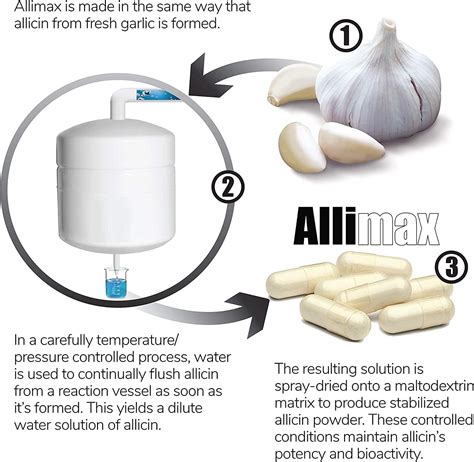 Allimax is made in the same way that allicin from fresh garlic is formed.

①

②

Allimax

③

In a carefully temperature/ pressure controlled process, water is used to continually flush allicin from a reaction vessel as soon as it's formed. This yields a dilute water solution of allicin.

The resulting solution is spray-dried onto a maltodextrin matrix to produce stabilized allicin powder. These controlled conditions maintain allicin's potency and bioactivity.