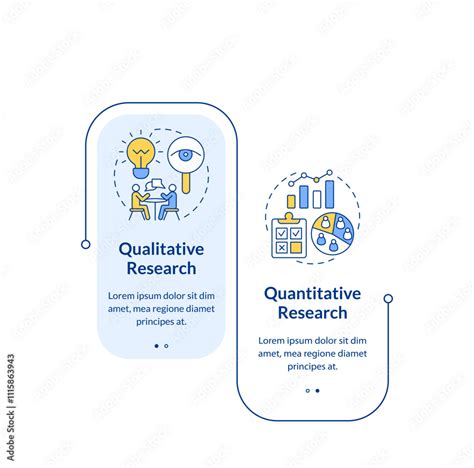 Qualitative Research

Lorem ipsum dolor sit dim amet, mea regione diamet principes at.

Quantitative Research

Lorem ipsum dolor sit dim amet, mea regione diamet principes at.

Adobe Stock | #1115863943