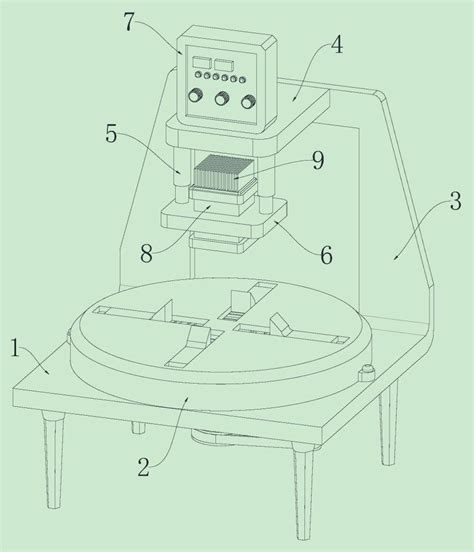 7
4
5
9
3
8
6
1
2