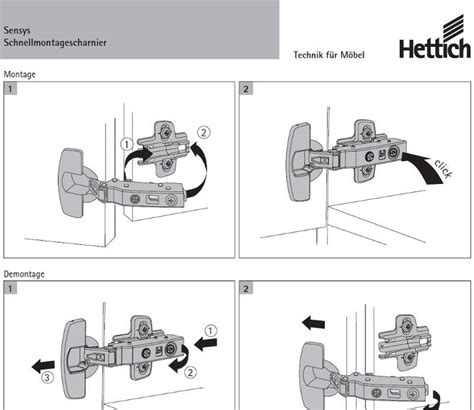 Sensys
Schnellmontagescharnier

Technik für Möbel

Hettich

Montage

1

①

②

2

click

Demontage

1

①

②

③

2