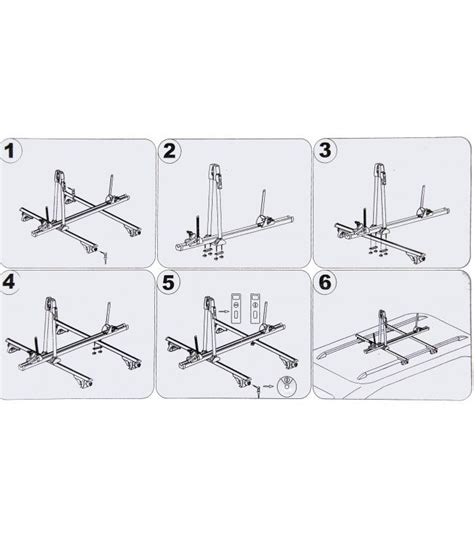 1

2

3

4

5

6