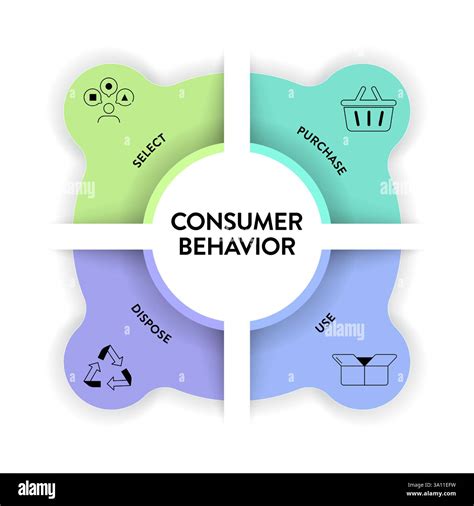 SELECT

PURCHASE

CONSUMER BEHAVIOR

DISPOSE

USE

alamy

alamy

alamy

alamy

Image ID: 3A11EFW
www.alamy.com