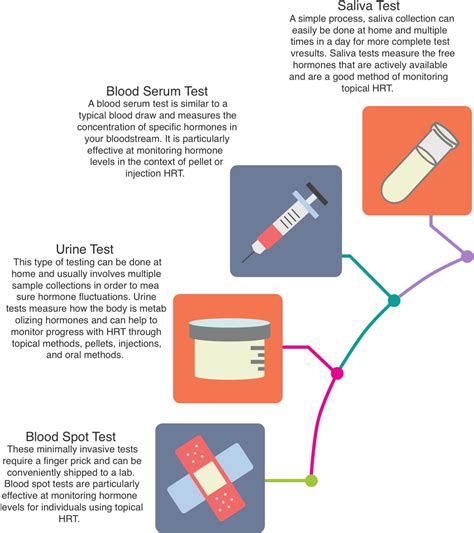 Saliva Test
A simple process, saliva collection can easily be done at home and multiple times in a day for more complete test vresults. Saliva tests measure the free hormones that are actively available and are a good method of monitoring topical HRT.

Blood Serum Test
A blood serum test is similar to a typical blood draw and measures the concentration of specific hormones in your bloodstream. It is particularly effective at monitoring hormone levels in the context of pellet or injection HRT.

Urine Test
This type of testing can be done at home and usually involves multiple sample collections in order to mea sure hormone fluctuations. Urine tests measure how the body is metab olizing hormones and can help to monitor progress with HRT through topical methods, pellets, injections, and oral methods.

Blood Spot Test
These minimally invasive tests require a finger prick and can be conveniently shipped to a lab. Blood spot tests are particularly effective at monitoring hormone levels for individuals using topical HRT.