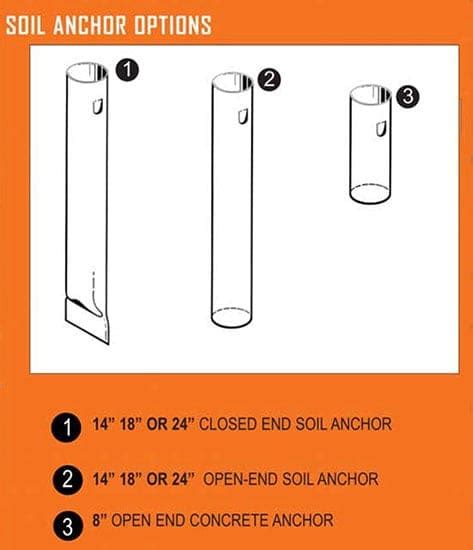 SOIL ANCHOR OPTIONS

1

2

3

1 14" 18" OR 24" CLOSED END SOIL ANCHOR

2 14" 18" OR 24" OPEN-END SOIL ANCHOR

3 8" OPEN END CONCRETE ANCHOR