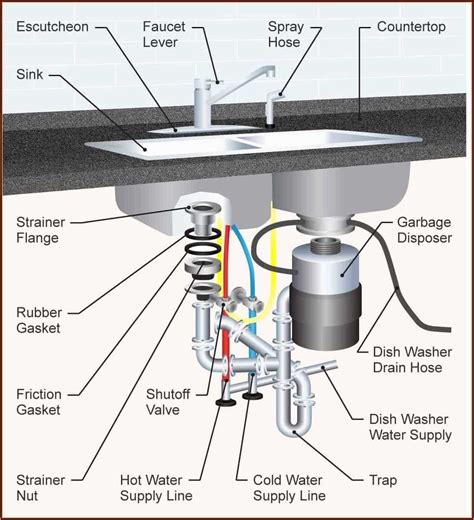 Escutcheon

Faucet Lever

Spray Hose

Countertop

Sink

Strainer Flange

Garbage Disposer

Rubber Gasket

Dish Washer Drain Hose

Friction Gasket

Shutoff Valve

Dish Washer Water Supply

Strainer Nut

Hot Water Supply Line

Cold Water Supply Line

Trap