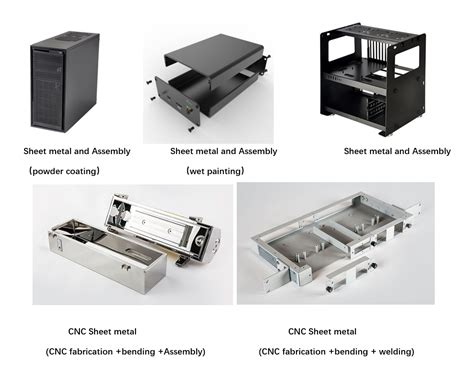 Sheet metal and Assembly
（powder coating）

Sheet metal and Assembly
（wet painting）

Sheet metal and Assembly

CNC Sheet metal
(CNC fabrication +bending +Assembly)

CNC Sheet metal
(CNC fabrication +bending + welding)