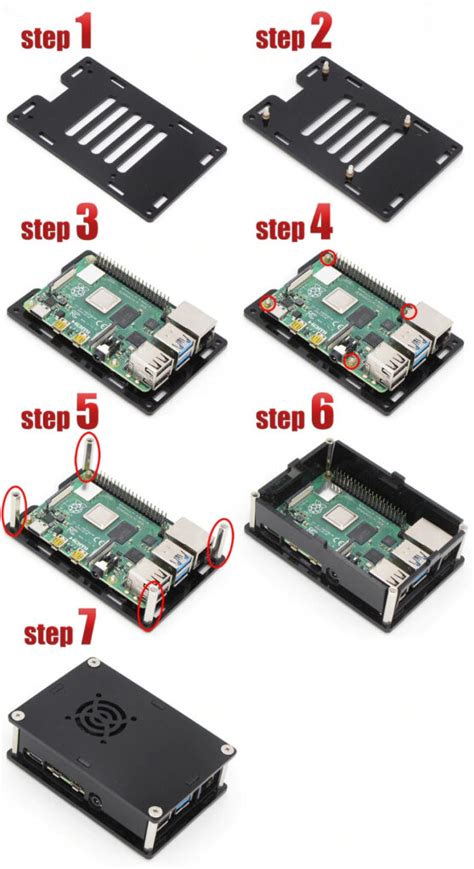 step 1

step 2

step 3

step 4

step 5

step 6

step 7