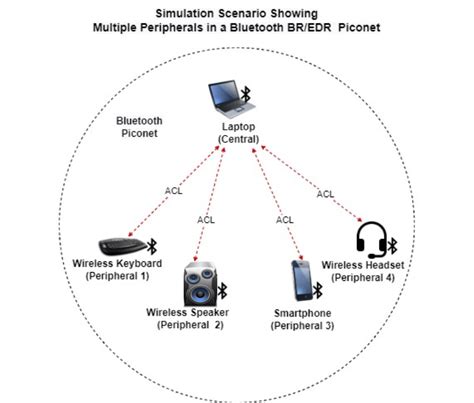 Simulation Scenario Showing
Multiple Peripherals in a Bluetooth BR/EDR Piconet

Bluetooth Piconet

Laptop (Central)

ACL

ACL

ACL

ACL

Wireless Keyboard (Peripheral 1)

Wireless Speaker (Peripheral 2)

Smartphone (Peripheral 3)

Wireless Headset (Peripheral 4)