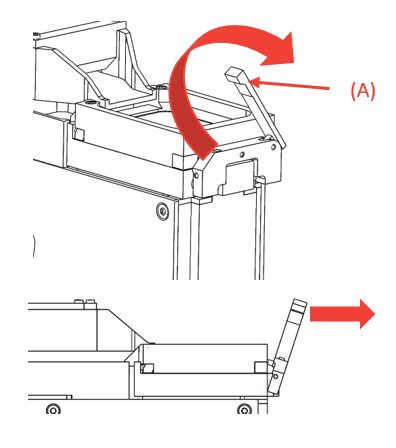 (A)