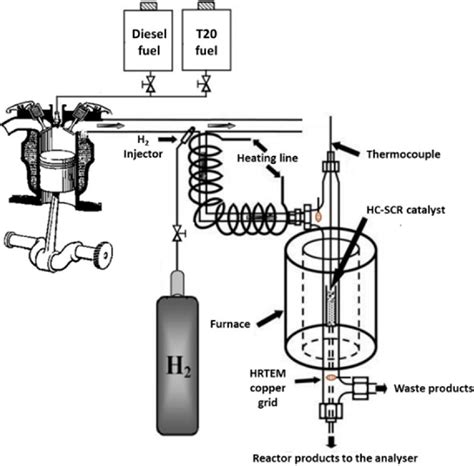 Diesel fuel

T20 fuel

$H_2$ Injector

Heating line

Thermocouple

HC-SCR catalyst

Furnace

$H_2$

HRTEM copper grid

Waste products

Reactor products to the analyser