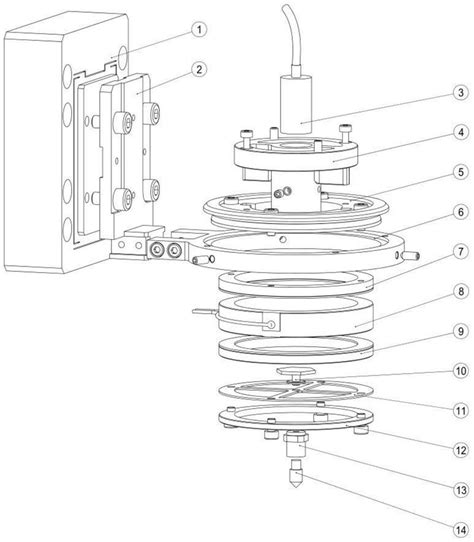 1
2
3
4
5
6
7
8
9
10
11
12
13
14