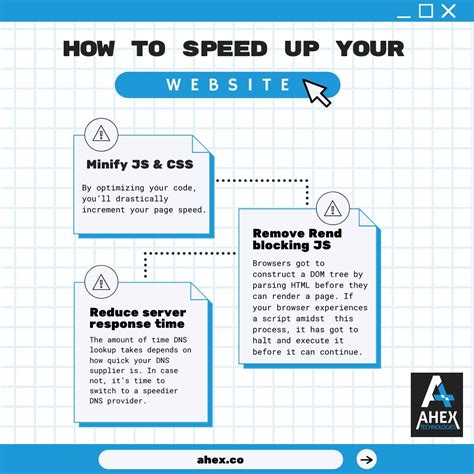 HOW TO SPEED UP YOUR

WEBSITE

Minify JS & CSS

By optimizing your code, you'll drastically increment your page speed.

Remove Rend blocking JS

Browsers got to construct a DOM tree by parsing HTML before they can render a page. If your browser experiences a script amidst this process, it has got to halt and execute it before it can continue.

Reduce server response time

The amount of time DNS lookup takes depends on how quick your DNS supplier is. In case not, it's time to switch to a speedier DNS provider.

AHEX TECHNOLOGIES

ahex.co