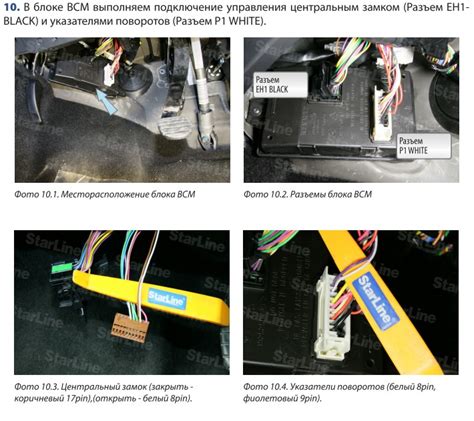 **10.** В блоке BCM выполняем подключение управления центральным замком (Разъем EH1-BLACK) и указателями поворотов (Разъем P1 WHITE).

Разъем EH1 BLACK

Разъем P1 WHITE

Фото 10.1. Месторасположение блока BCM

Фото 10.2. Разъемы блока BCM

StarLine

StarLine

Фото 10.3. Центральный замок (закрыть - коричневый 17pin),(открыть - белый 8pin).

Фото 10.4. Указатели поворотов (белый 8pin, фиолетовый 9pin).