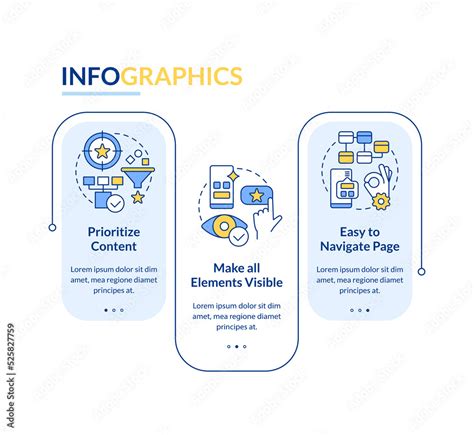 INFOGRAPHICS

Prioritize Content

Lorem ipsum dolor sit dim amet, mea regione diamet principes at.

Make all Elements Visible

Lorem ipsum dolor sit dim amet, mea regione diamet principes at.

Easy to Navigate Page

Lorem ipsum dolor sit dim amet, mea regione diamet principes at.

Adobe Stock | #525827759