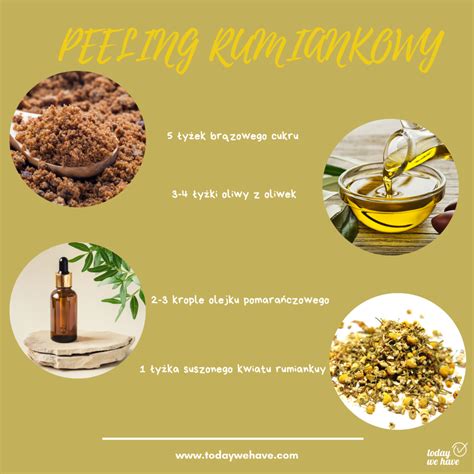 PEELING RUMIANKOWY

5 łyżek brązowego cukru

3-4 łyżki oliwy z oliwek

2-3 krople olejku pomarańczowego

1 łyżka suszonego kwiatu rumiankuy

www.todaywehave.com

today we have