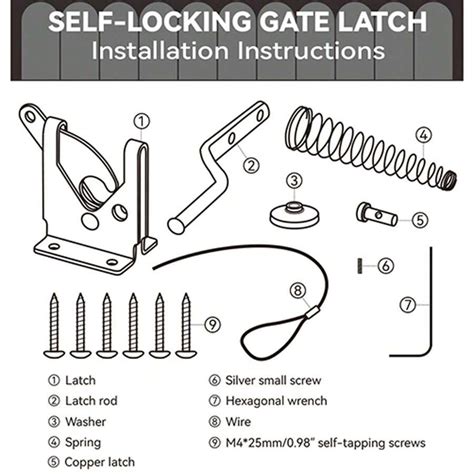 SELF-LOCKING GATE LATCH
Installation Instructions

①
②
④
③
⑤
⑥
⑧
⑦
⑨

① Latch
② Latch rod
③ Washer
④ Spring
⑤ Copper latch

⑥ Silver small screw
⑦ Hexagonal wrench
⑧ Wire
⑨ M4*25mm/0.98" self-tapping screws