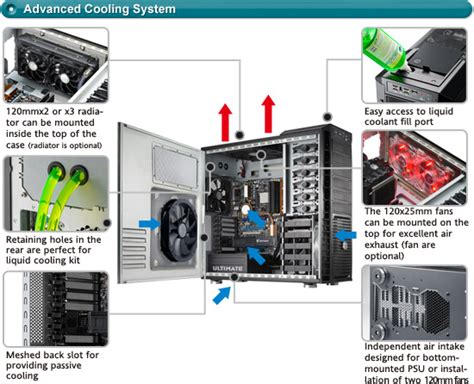 Advanced Cooling System

120mmx2 or x3 radiator can be mounted inside the top of the case (radiator is optional)

Retaining holes in the rear are perfect for liquid cooling kit

Meshed back slot for providing passive cooling

ULTIMATE

Easy access to liquid coolant fill port

The 120x25mm fans can be mounted on the top for excellent air exhaust (fan are optional)

Independent air intake designed for bottom-mounted PSU or installation of two 120mm fans