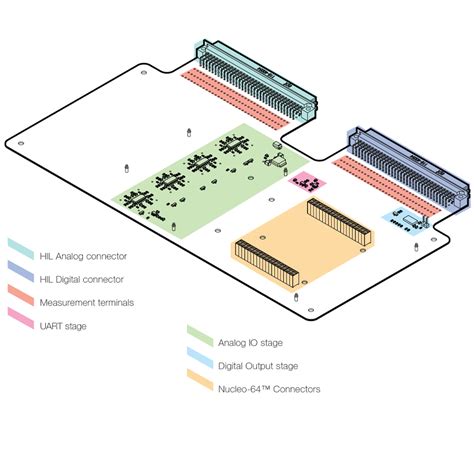 HIL Analog connector

HIL Digital connector

Measurement terminals

UART stage

Analog IO stage

Digital Output stage

Nucleo-64™ Connectors