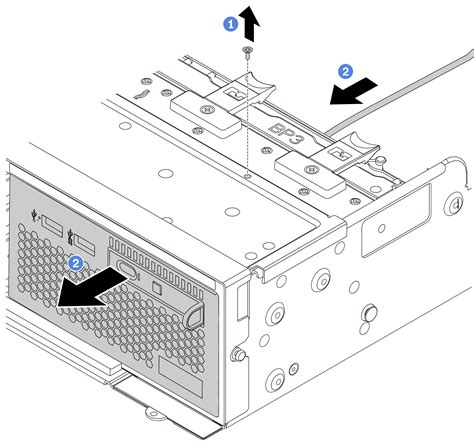 1
2
BP3
2