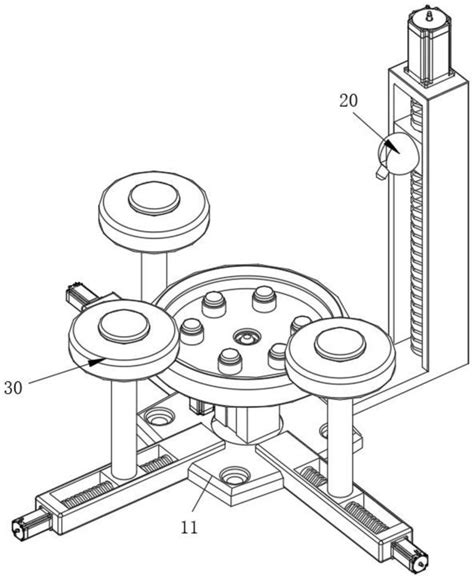 20

30

11