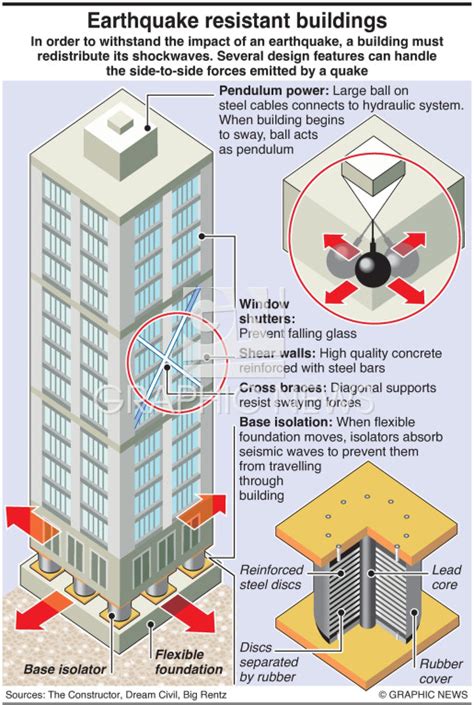 Earthquake resistant buildings

In order to withstand the impact of an earthquake, a building must redistribute its shockwaves. Several design features can handle the side-to-side forces emitted by a quake

Pendulum power: Large ball on steel cables connects to hydraulic system. When building begins to sway, ball acts as pendulum

Window shutters: Prevent falling glass

Shear walls: High quality concrete reinforced with steel bars

Cross braces: Diagonal supports resist swaying forces

Base isolation: When flexible foundation moves, isolators absorb seismic waves to prevent them from travelling through building

GRAPHIC NEWS

Reinforced steel discs

Lead core

Discs separated by rubber

Rubber cover

Base isolator

Flexible foundation

Sources: The Constructor, Dream Civil, Big Rentz

© GRAPHIC NEWS