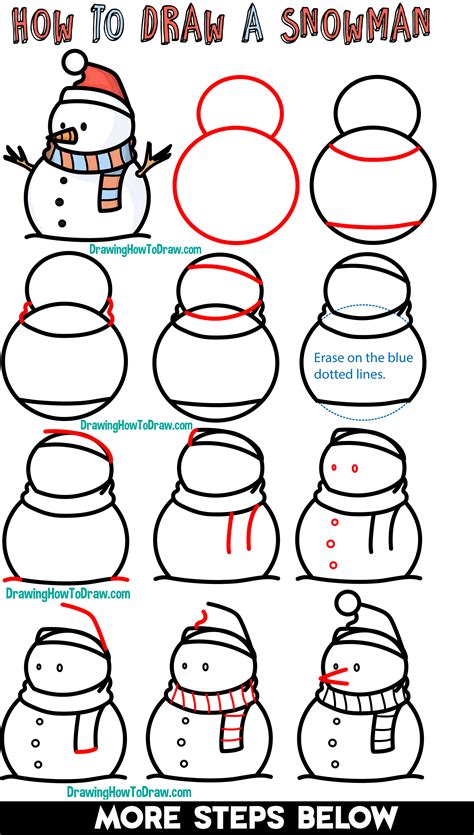 HOW TO DRAW A SNOWMAN

DrawingHowToDraw.com

Erase on the blue dotted lines.

DrawingHowToDraw.com

DrawingHowToDraw.com

DrawingHowToDraw.com

MORE STEPS BELOW