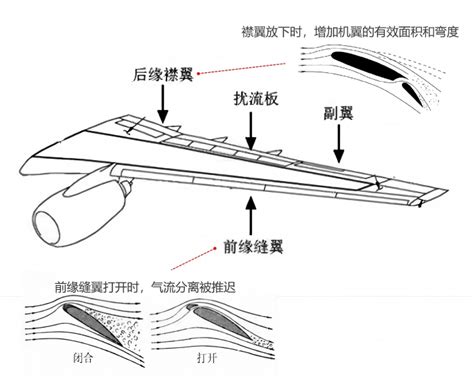 襟翼放下时，增加机翼的有效面积和弯度

后缘襟翼

扰流板

副翼

前缘缝翼

前缘缝翼打开时，气流分离被推迟

闭合

打开