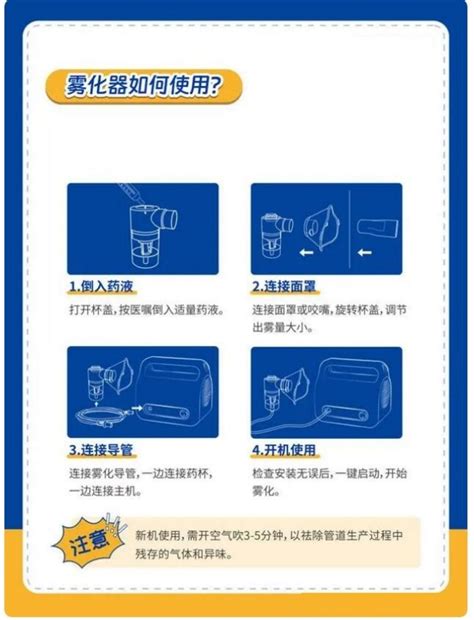 雾化器如何使用?

1.倒入药液

打开杯盖,按医嘱倒入适量药液。

2.连接面罩

连接面罩或咬嘴,旋转杯盖,调节出雾量大小。

3.连接导管

连接雾化导管,一边连接药杯,一边连接主机。

4.开机使用

检查安装无误后,一键启动,开始雾化。

注意

新机使用,需开空气吹3-5分钟,以祛除管道生产过程中残存的气体和异味。