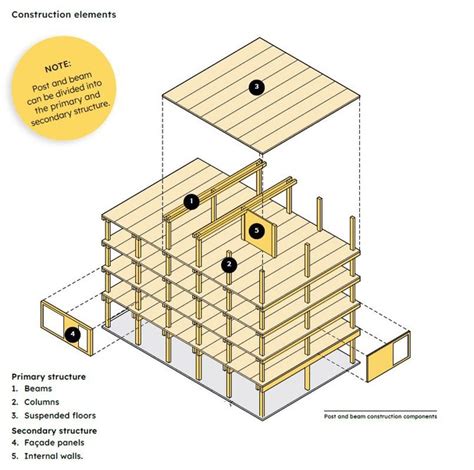 Construction elements

NOTE:
Post and beam can be divided into the primary and secondary structure.

3

1

5

2

4

Primary structure
1. Beams
2. Columns
3. Suspended floors
Secondary structure
4. Façade panels
5. Internal walls.

Post and beam construction components