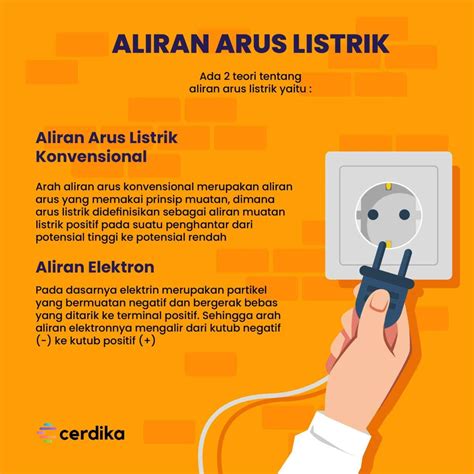 ALIRAN ARUS LISTRIK

Ada 2 teori tentang aliran arus listrik yaitu :

Aliran Arus Listrik Konvensional

Arah aliran arus konvensional merupakan aliran arus yang memakai prinsip muatan, dimana arus listrik didefinisikan sebagai aliran muatan listrik positif pada suatu penghantar dari potensial tinggi ke potensial rendah

Aliran Elektron

Pada dasarnya elektrin merupakan partikel yang bermuatan negatif dan bergerak bebas yang ditarik ke terminal positif. Sehingga arah aliran elektronnya mengalir dari kutub negatif (-) ke kutub positif (+)

cerdika