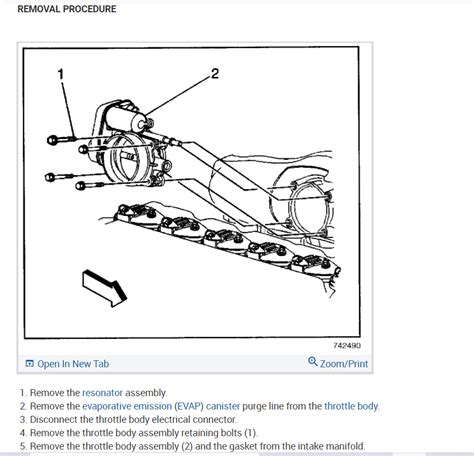 REMOVAL PROCEDURE

1

2

742490

Open In New Tab

Zoom/Print

1. Remove the resonator assembly.
2. Remove the evaporative emission (EVAP) canister purge line from the throttle body.
3. Disconnect the throttle body electrical connector.
4. Remove the throttle body assembly retaining bolts (1).
5. Remove the throttle body assembly (2) and the gasket from the intake manifold.