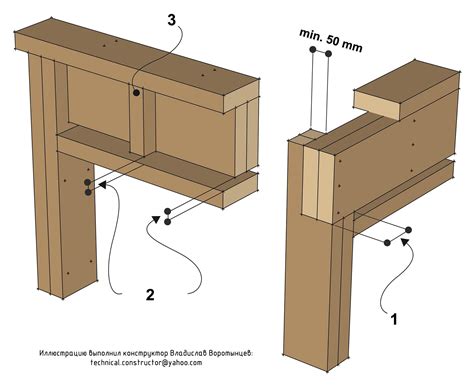 3

min. 50 mm

2

1

Иллюстрацию выполнил конструктор Владислав Воротынцев:
technical.constructor@yahoo.com