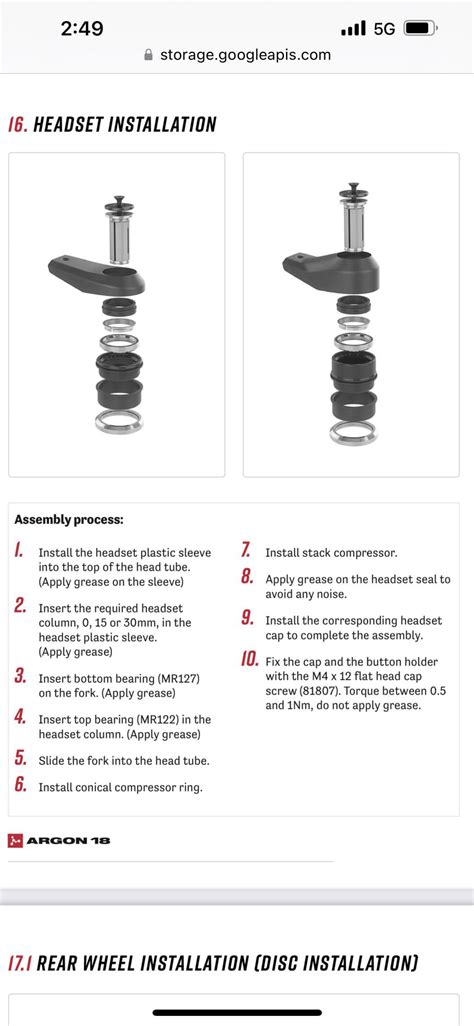 2:49
5G
storage.googleapis.com

16. HEADSET INSTALLATION

Assembly process:

1. Install the headset plastic sleeve into the top of the head tube. (Apply grease on the sleeve)

2. Insert the required headset column, 0, 15 or 30mm, in the headset plastic sleeve. (Apply grease)

3. Insert bottom bearing (MR127) on the fork. (Apply grease)

4. Insert top bearing (MR122) in the headset column. (Apply grease)

5. Slide the fork into the head tube.

6. Install conical compressor ring.

7. Install stack compressor.

8. Apply grease on the headset seal to avoid any noise.

9. Install the corresponding headset cap to complete the assembly.

10. Fix the cap and the button holder with the M4 x 12 flat head cap screw (81807). Torque between 0.5 and 1Nm, do not apply grease.

ARGON 18

17.1 REAR WHEEL INSTALLATION (DISC INSTALLATION)