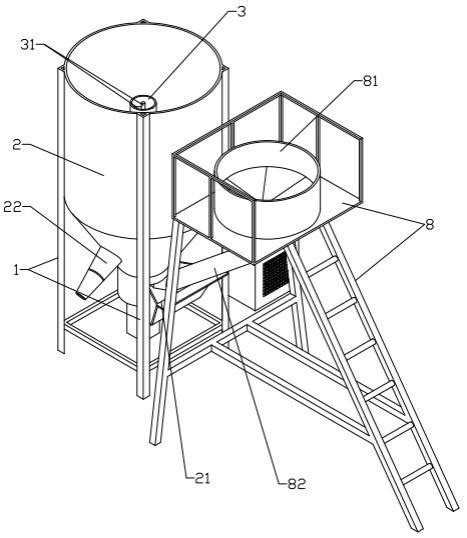 3
31
81
2
22
8
1
21
82