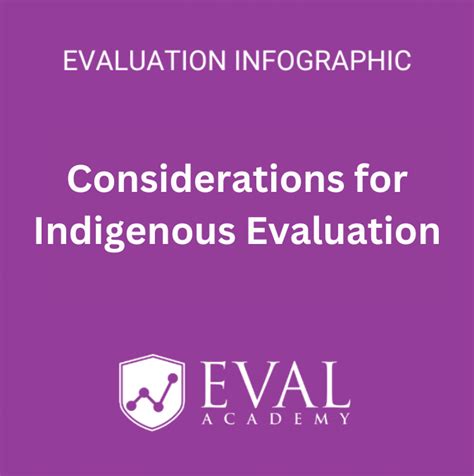 EVALUATION INFOGRAPHIC

Considerations for Indigenous Evaluation

EVAL
ACADEMY