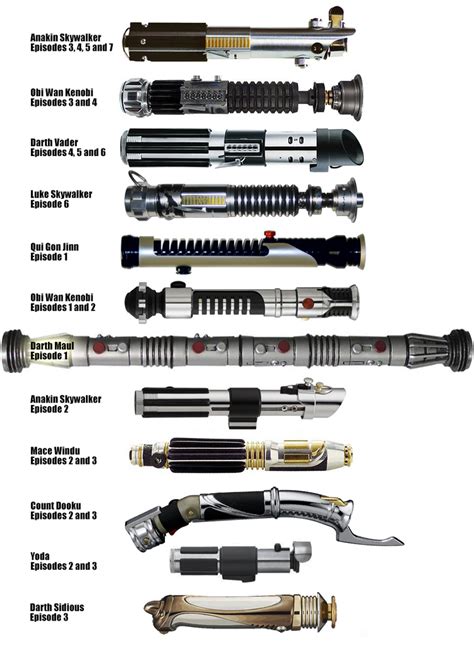 Anakin Skywalker
Episodes 3, 4, 5 and 7

Obi Wan Kenobi
Episodes 3 and 4

Darth Vader
Episodes 4, 5 and 6

Luke Skywalker
Episode 6

Qui Gon Jinn
Episode 1

Obi Wan Kenobi
Episodes 1 and 2

Darth Maul
Episode 1

Anakin Skywalker
Episode 2

Mace Windu
Episodes 2 and 3

Count Dooku
Episodes 2 and 3

Yoda
Episodes 2 and 3

Darth Sidious
Episode 3