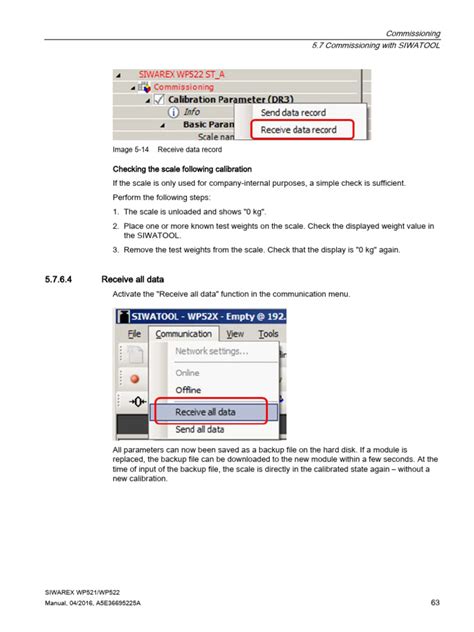 Commissioning
5.7 Commissioning with SIWATOOL

SIWAREX WP522 ST_A
Commissioning
Calibration Parameter (DR3)
Info
Basic Paran
Scale nan
Send data record
Receive data record

Image 5-14 Receive data record

Checking the scale following calibration

If the scale is only used for company-internal purposes, a simple check is sufficient.

Perform the following steps:

1. The scale is unloaded and shows "0 kg".
2. Place one or more known test weights on the scale. Check the displayed weight value in the SIWATOOL.
3. Remove the test weights from the scale. Check that the display is "0 kg" again.

5.7.6.4 Receive all data

Activate the "Receive all data" function in the communication menu.

SIWATOOL - WP52X - Empty @ 192.
File Communication View Tools
Network settings...
Online
Offline
Receive all data
Send all data

All parameters can now been saved as a backup file on the hard disk. If a module is replaced, the backup file can be downloaded to the new module within a few seconds. At the time of input of the backup file, the scale is directly in the calibrated state again – without a new calibration.

SIWAREX WP521/WP522
Manual, 04/2016, A5E36695225A
63