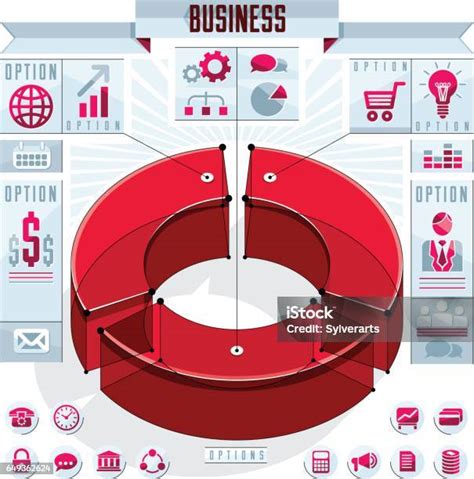 BUSINESS

OPTION

OPTION

OPTION

OPTION

OPTION

$$$

OPTION

iStock
Credit: Sylverarts

OPTIONS

649362624