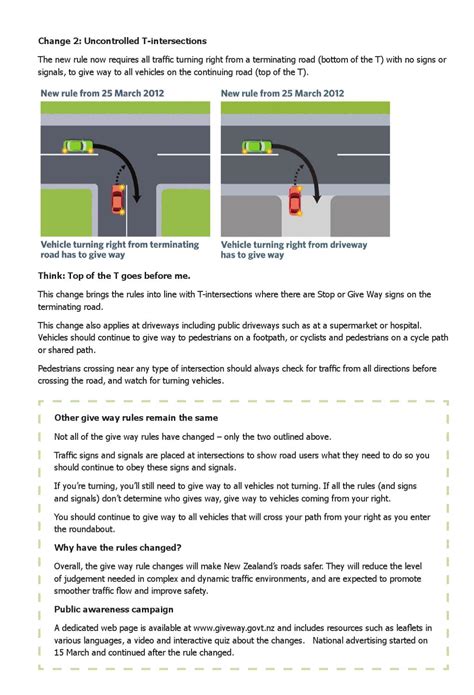 Change 2: Uncontrolled T-intersections

The new rule now requires all traffic turning right from a terminating road (bottom of the T) with no signs or signals, to give way to all vehicles on the continuing road (top of the T).

New rule from 25 March 2012

Vehicle turning right from terminating road has to give way

New rule from 25 March 2012

Vehicle turning right from driveway has to give way

Think: Top of the T goes before me.

This change brings the rules into line with T-intersections where there are Stop or Give Way signs on the terminating road.

This change also applies at driveways including public driveways such as at a supermarket or hospital. Vehicles should continue to give way to pedestrians on a footpath, or cyclists and pedestrians on a cycle path or shared path.

Pedestrians crossing near any type of intersection should always check for traffic from all directions before crossing the road, and watch for turning vehicles.

Other give way rules remain the same

Not all of the give way rules have changed – only the two outlined above.

Traffic signs and signals are placed at intersections to show road users what they need to do so you should continue to obey these signs and signals.

If you're turning, you'll still need to give way to all vehicles not turning. If all the rules (and signs and signals) don't determine who gives way, give way to vehicles coming from your right.

You should continue to give way to all vehicles that will cross your path from your right as you enter the roundabout.

Why have the rules changed?

Overall, the give way rule changes will make New Zealand's roads safer. They will reduce the level of judgement needed in complex and dynamic traffic environments, and are expected to promote smoother traffic flow and improve safety.

Public awareness campaign

A dedicated web page is available at www.giveway.govt.nz and includes resources such as leaflets in various languages, a video and interactive quiz about the changes. National advertising started on 15 March and continued after the rule changed.