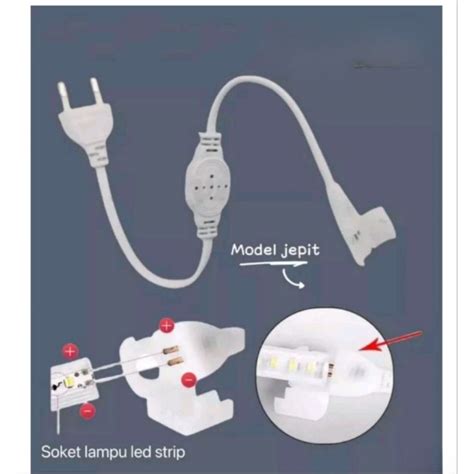 Model jepit

+
+
-
-

Soket lampu led strip