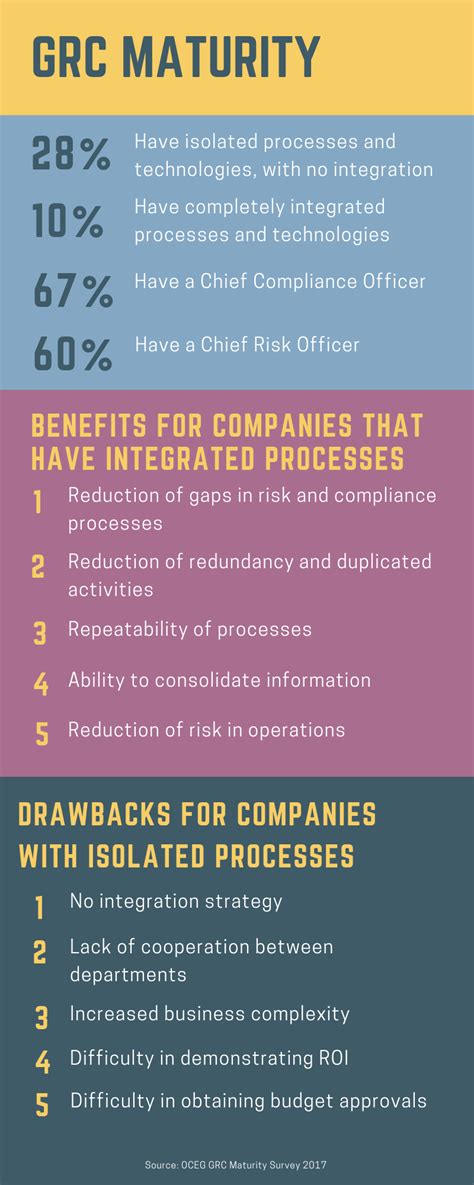 GRC MATURITY

28% Have isolated processes and technologies, with no integration

10% Have completely integrated processes and technologies

67% Have a Chief Compliance Officer

60% Have a Chief Risk Officer

BENEFITS FOR COMPANIES THAT HAVE INTEGRATED PROCESSES

1 Reduction of gaps in risk and compliance processes

2 Reduction of redundancy and duplicated activities

3 Repeatability of processes

4 Ability to consolidate information

5 Reduction of risk in operations

DRAWBACKS FOR COMPANIES WITH ISOLATED PROCESSES

1 No integration strategy

2 Lack of cooperation between departments

3 Increased business complexity

4 Difficulty in demonstrating ROI

5 Difficulty in obtaining budget approvals

Source: OCEG GRC Maturity Survey 2017