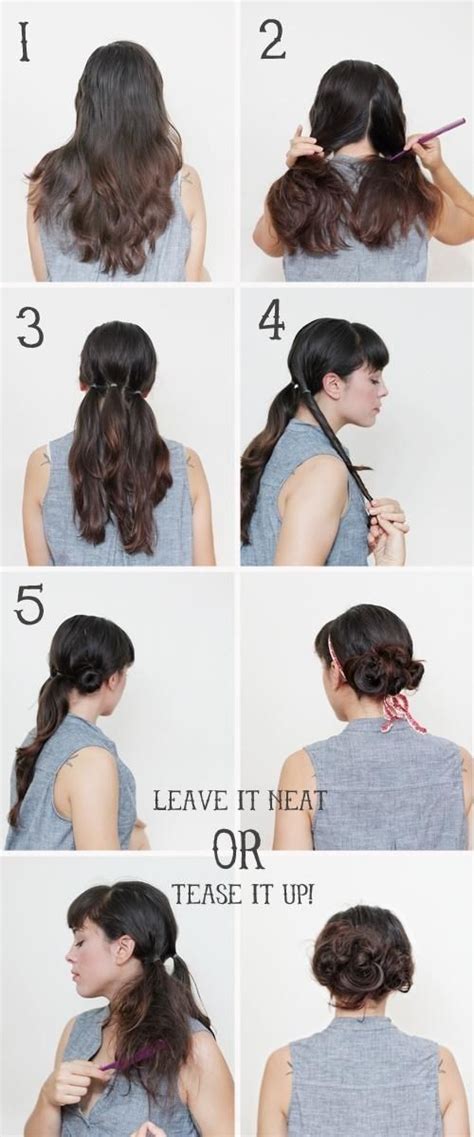 1

2

3

4

5

LEAVE IT NEAT

OR

TEASE IT UP!