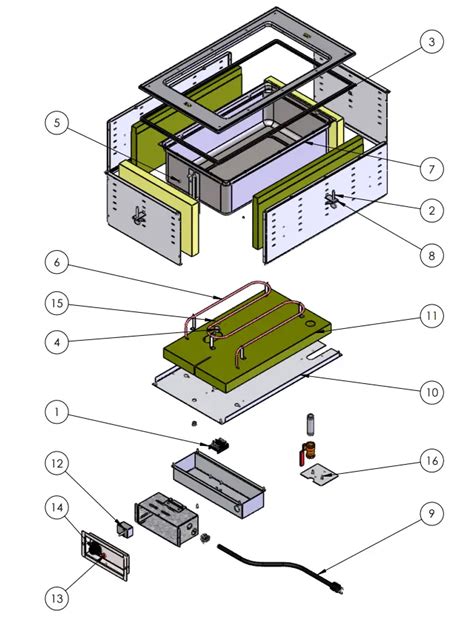 3
5
7
2
8
6
15
11
4
10
1
16
12
14
9
13