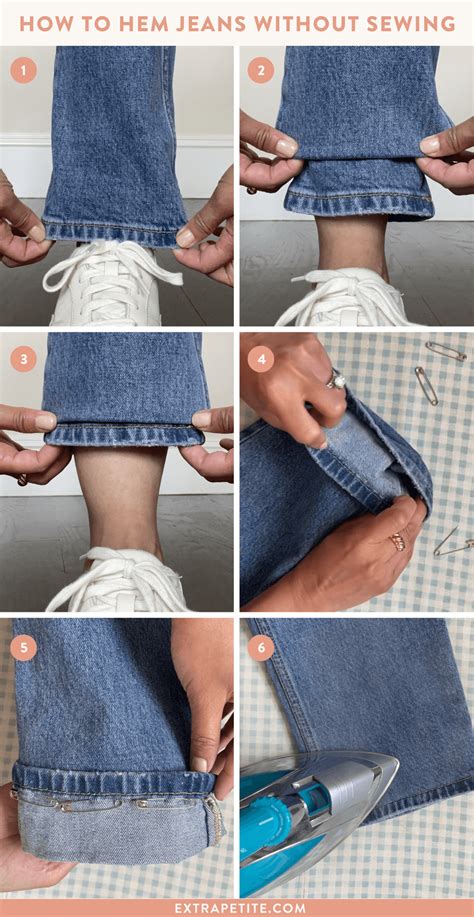 HOW TO HEM JEANS WITHOUT SEWING

1

2

3

4

5

6

EXTRAPETITE.COM