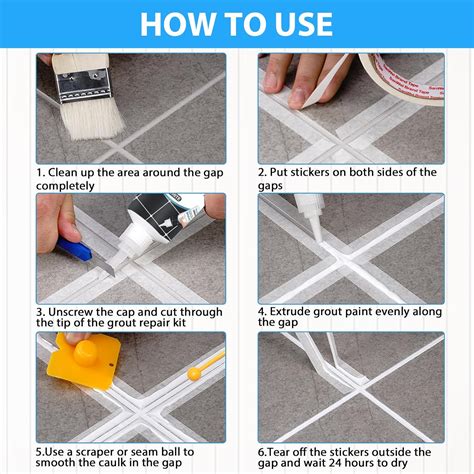 HOW TO USE

1. Clean up the area around the gap completely

2. Put stickers on both sides of the gaps

3. Unscrew the cap and cut through the tip of the grout repair kit

4. Extrude grout paint evenly along the gap

5.Use a scraper or seam ball to smooth the caulk in the gap

6.Tear off the stickers outside the gap and wait 24 hours to dry